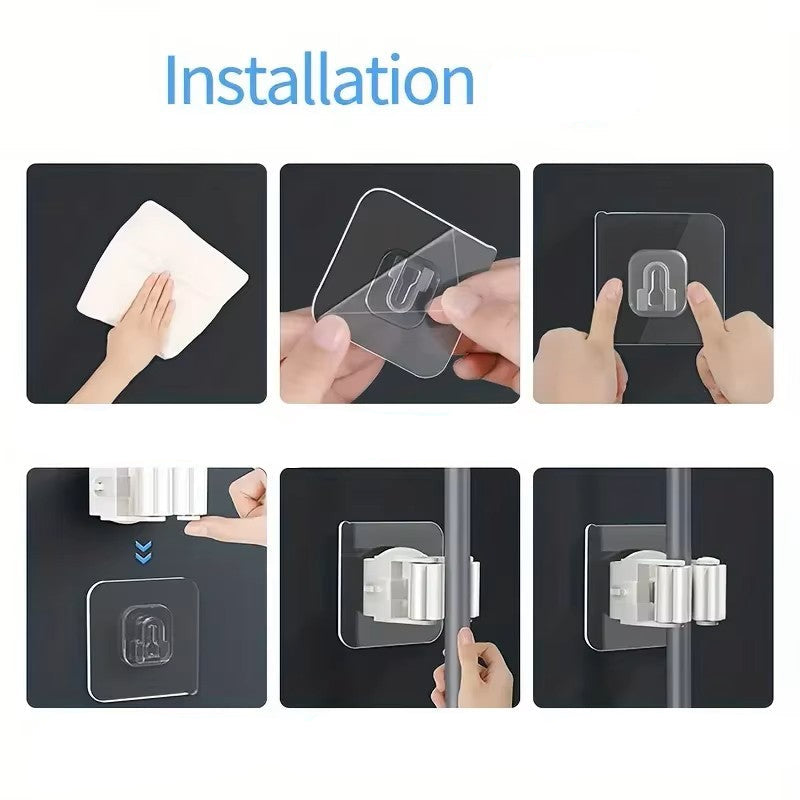 Installation