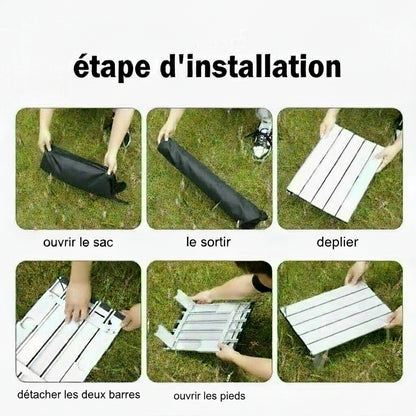 étape d'installation

ouvrir le sac

le sortir

deplier

détacher les deux barres

ouvrir les pieds